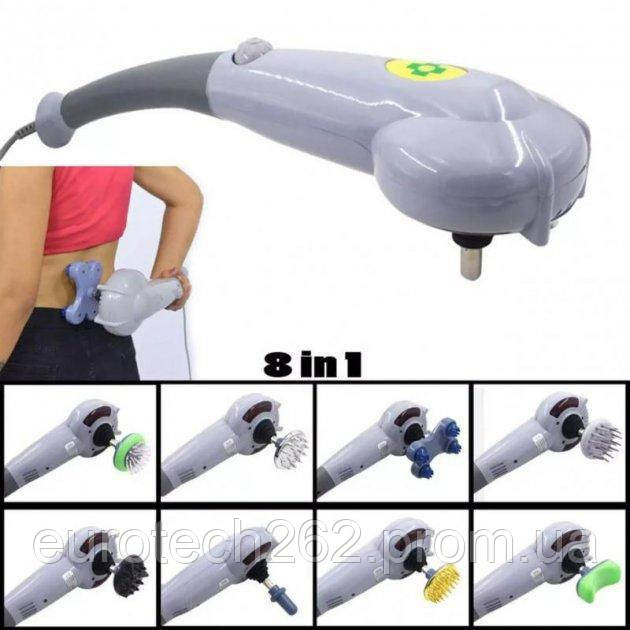 8 in 1

eurotech262.prom.ua